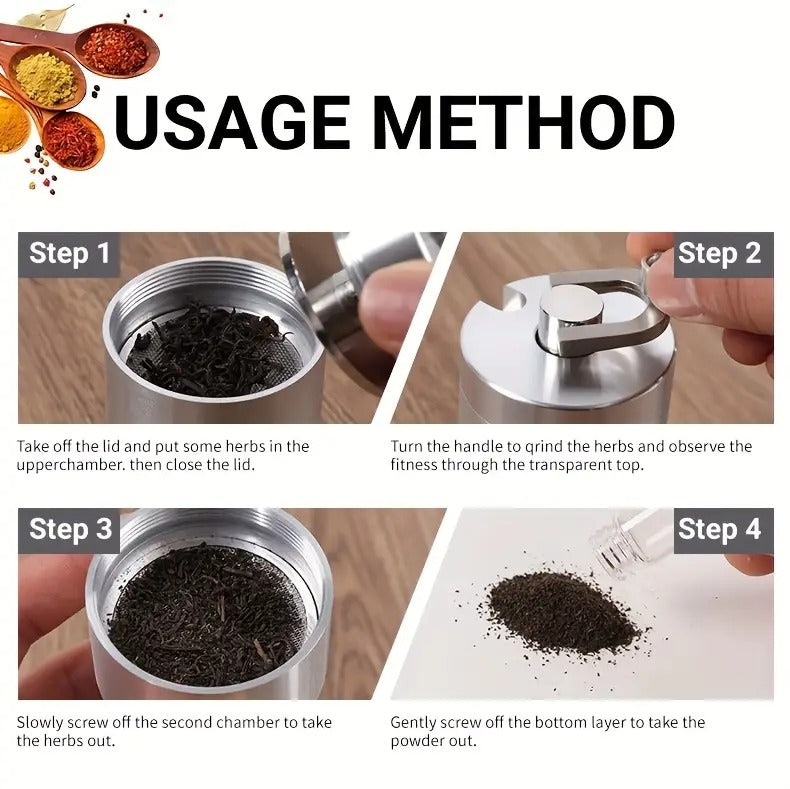 USAGE METHOD

Step 1

Take off the lid and put some herbs in the upperchamber. then close the lid.

Step 2

Turn the handle to qrind the herbs and observe the fitness through the transparent top.

Step 3

Slowly screw off the second chamber to take the herbs out.

Step 4

Gently screw off the bottom layer to take the powder out.