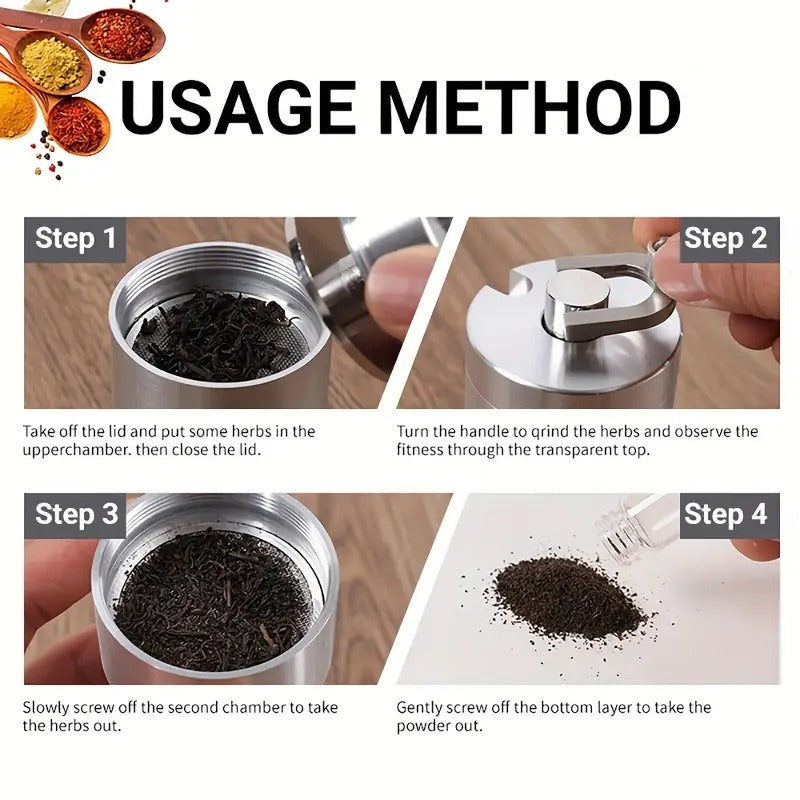 USAGE METHOD

Step 1

Take off the lid and put some herbs in the upperchamber. then close the lid.

Step 2

Turn the handle to qrind the herbs and observe the fitness through the transparent top.

Step 3

Slowly screw off the second chamber to take the herbs out.

Step 4

Gently screw off the bottom layer to take the powder out.